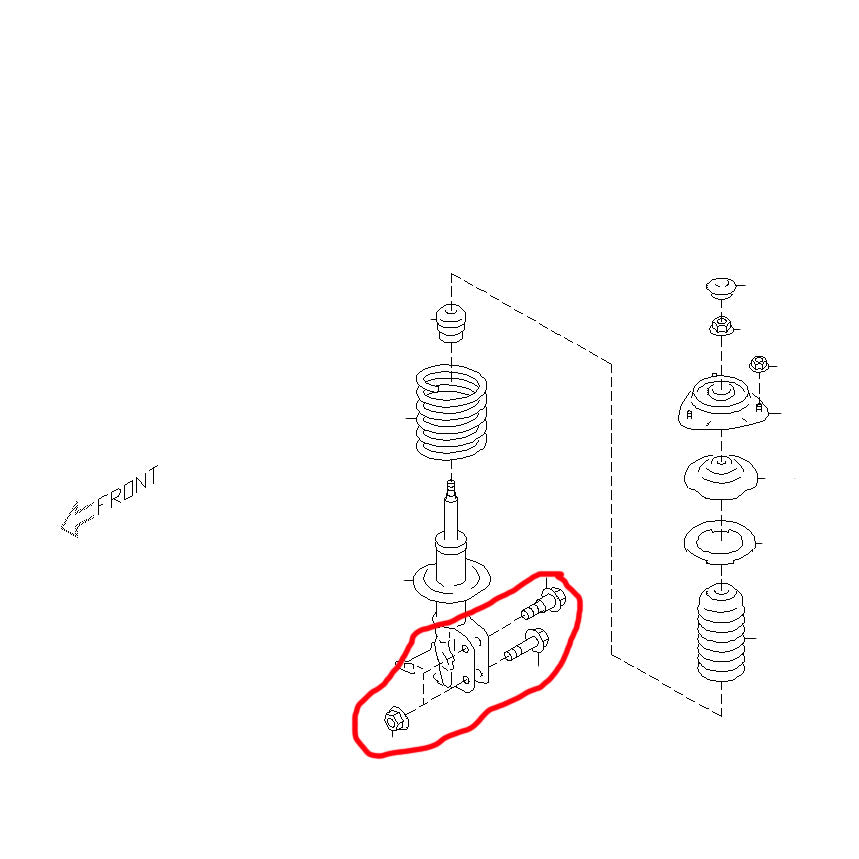 FRONT