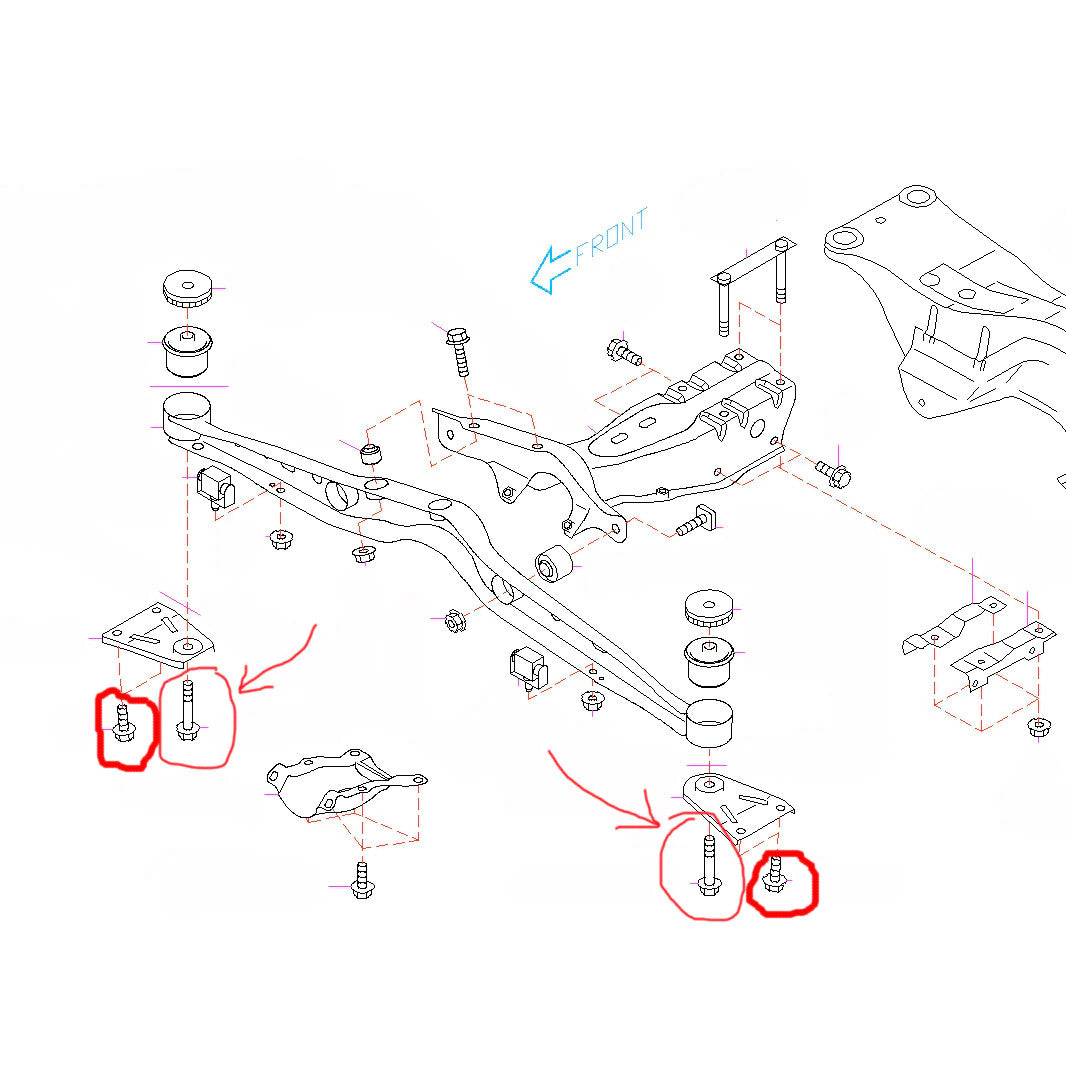 FRONT