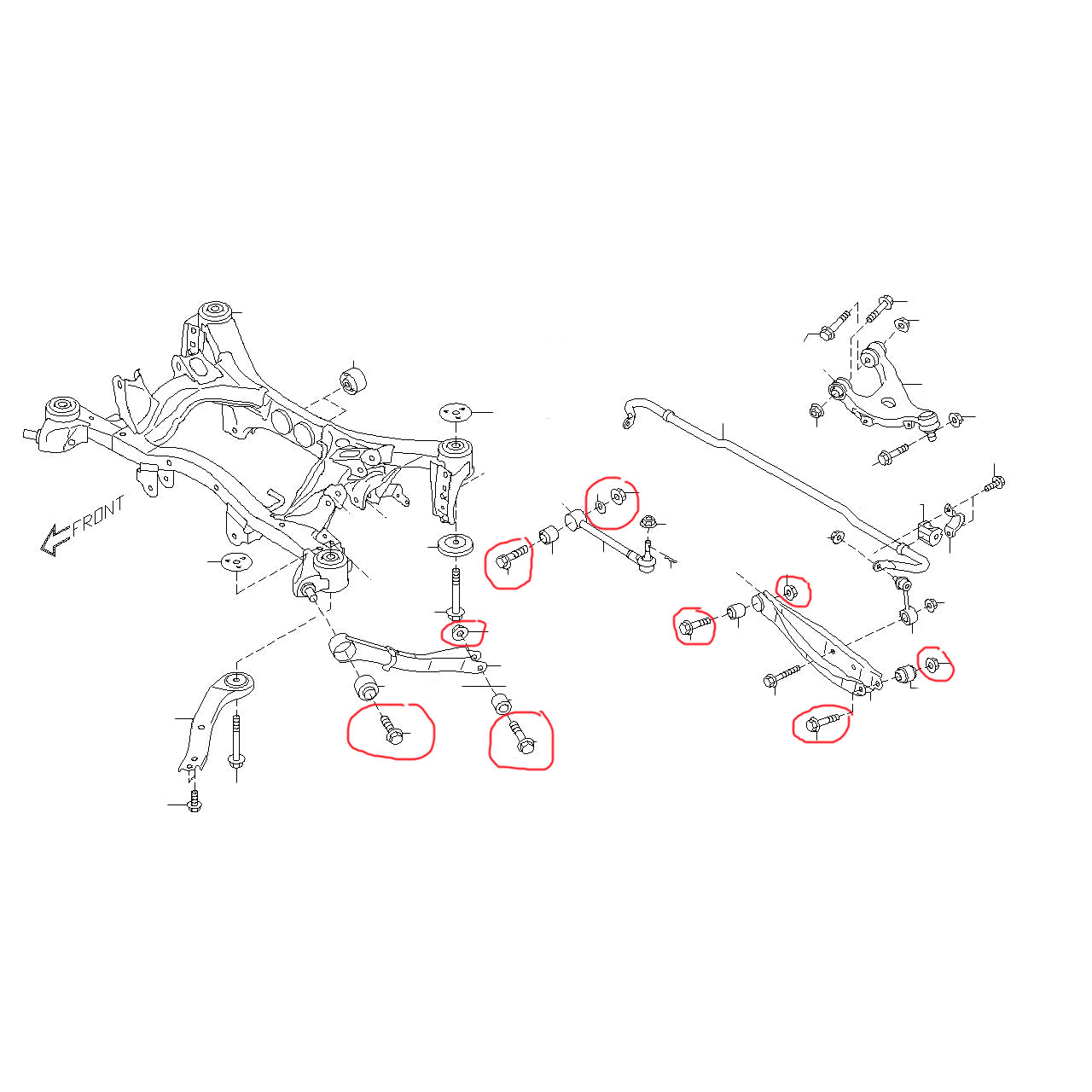 FRONT