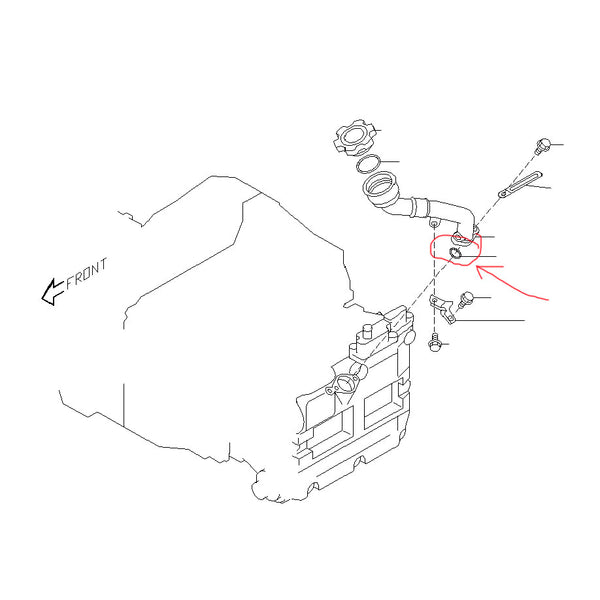 FRONT