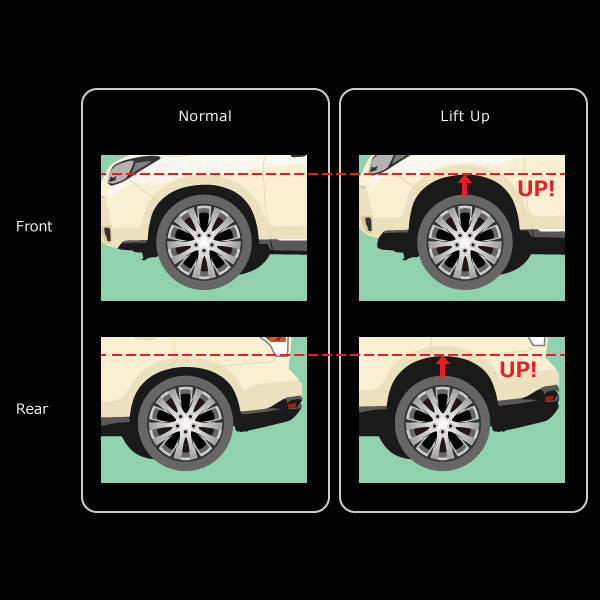 Normal

Lift Up

Front

UP!

Rear

UP!