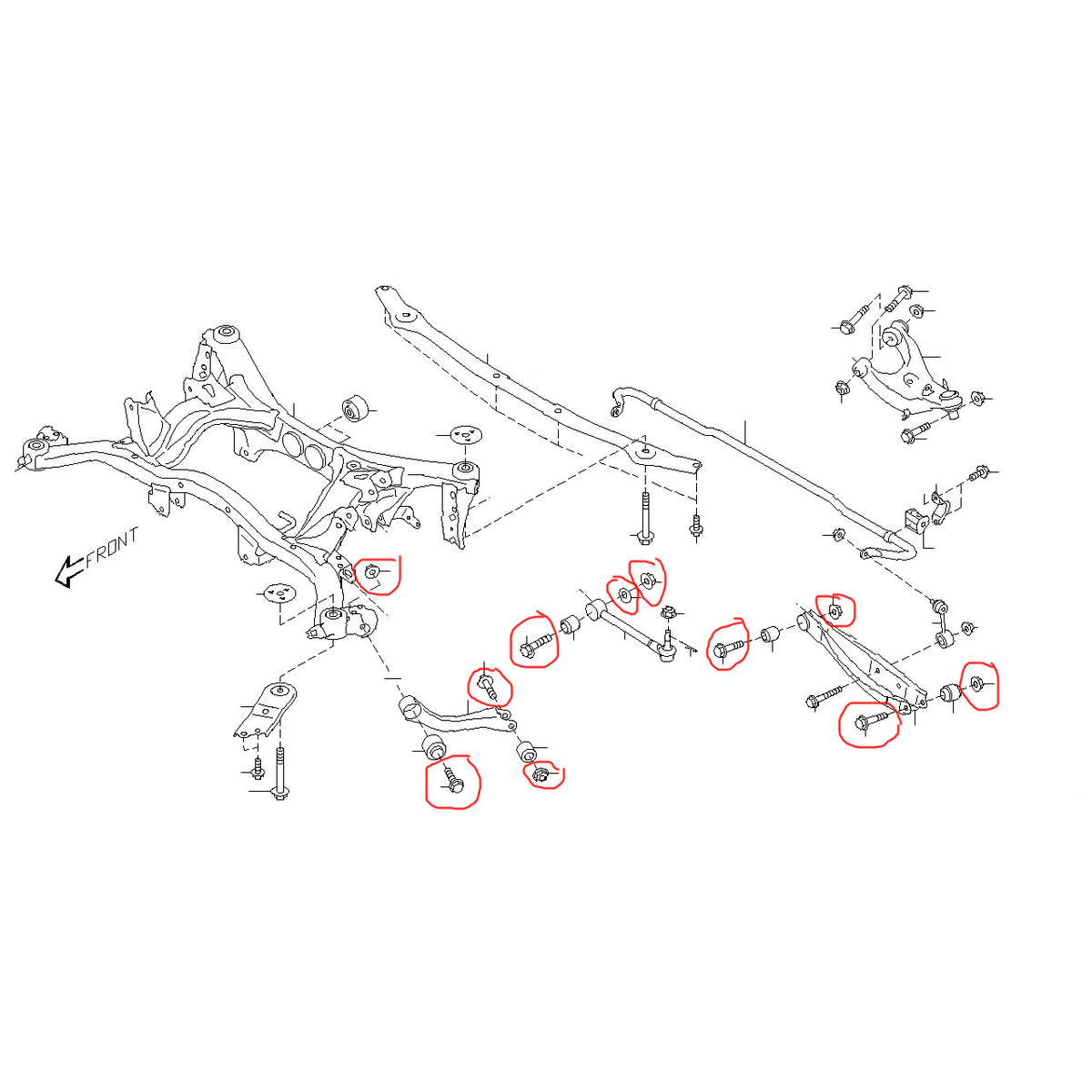 FRONT