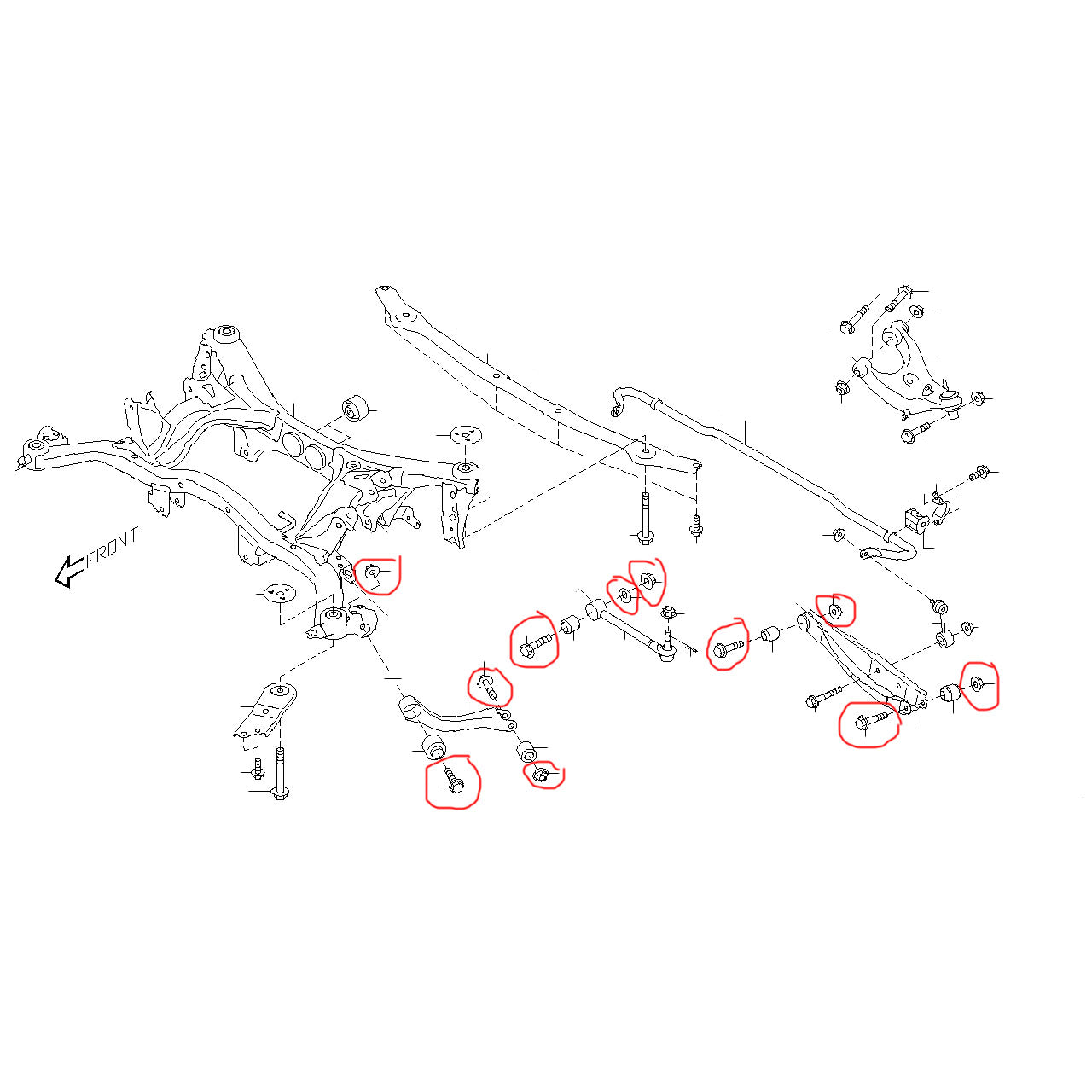 FRONT