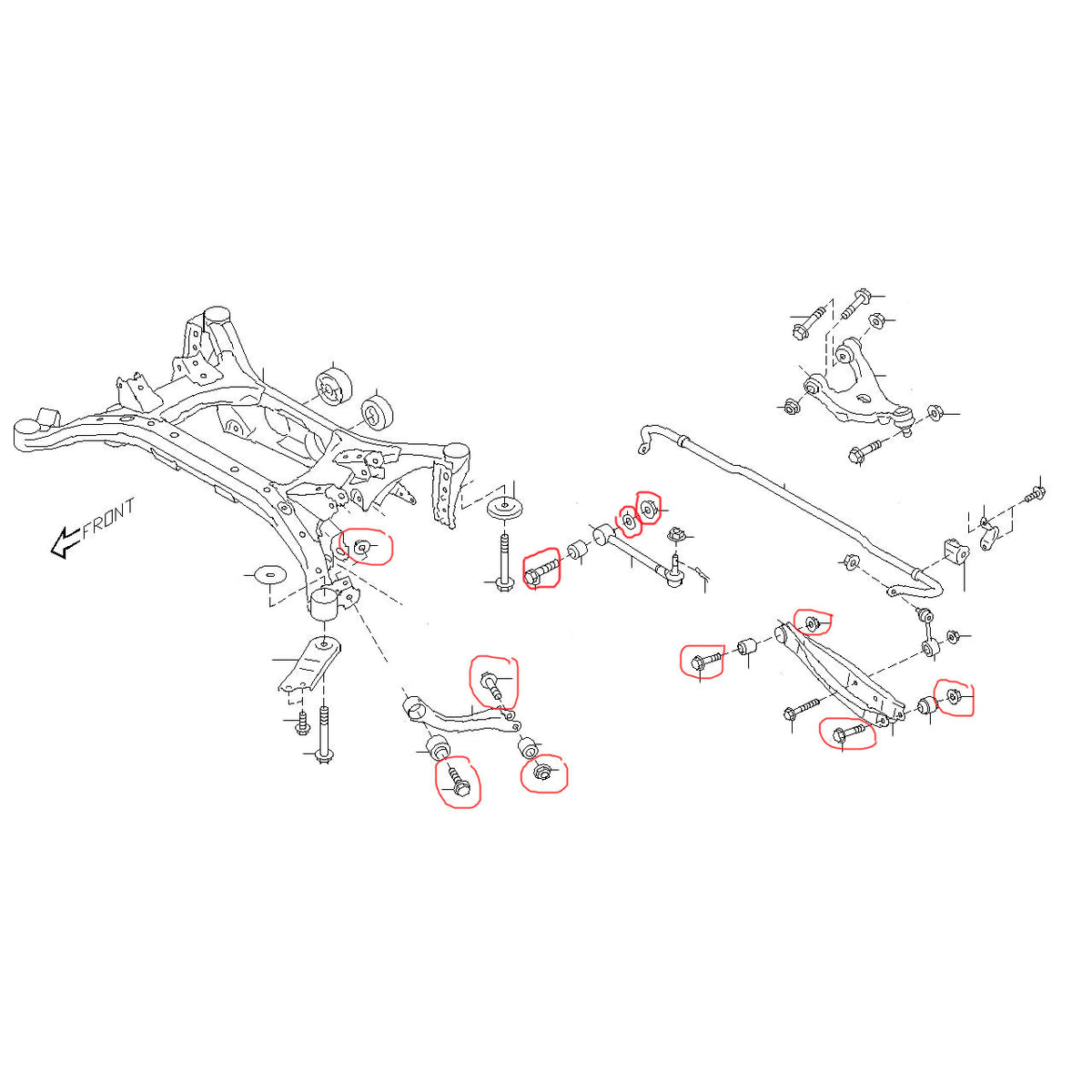 FRONT