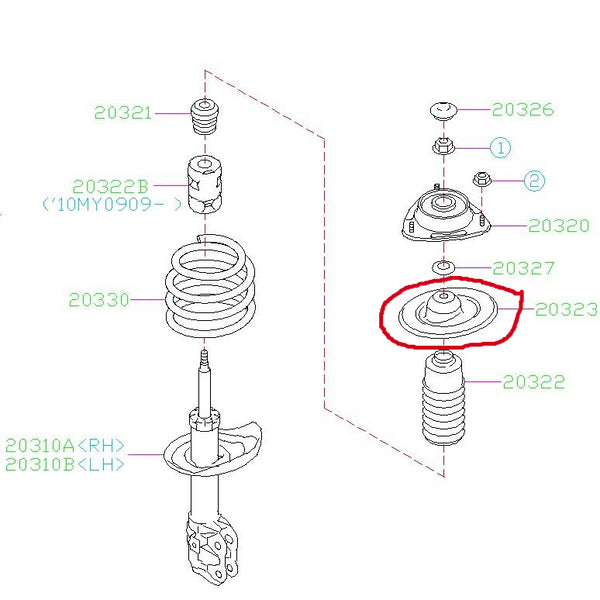 20321

20322B
('10MY0909- )

20330

20310A<RH>
20310B<LH>

20326

①

②

20320

20327

20323

20322