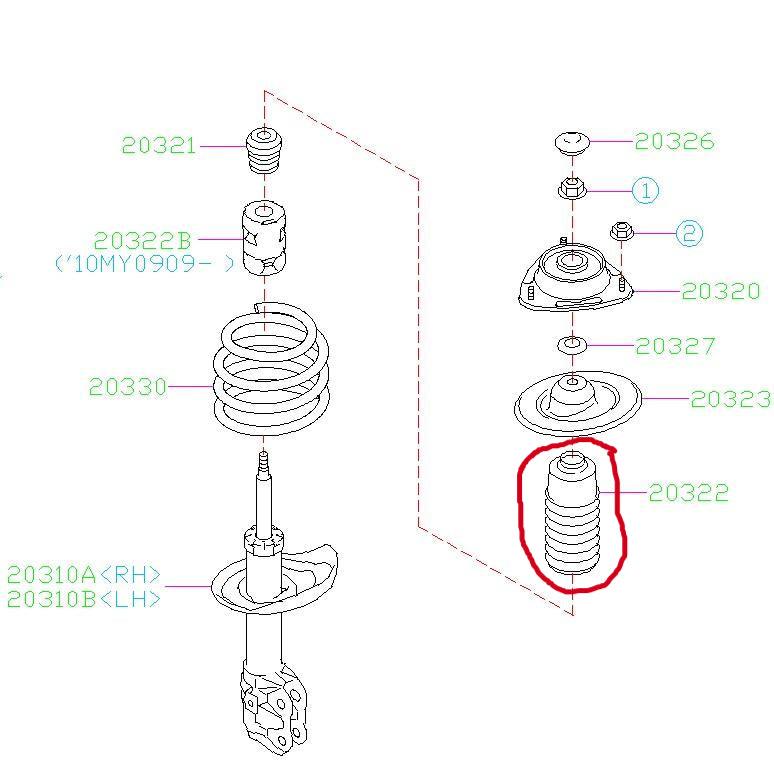 20321

20322B
('10MY0909- )

20330

20310A<RH>
20310B<LH>

20326

1

2

20320

20327

20323

20322