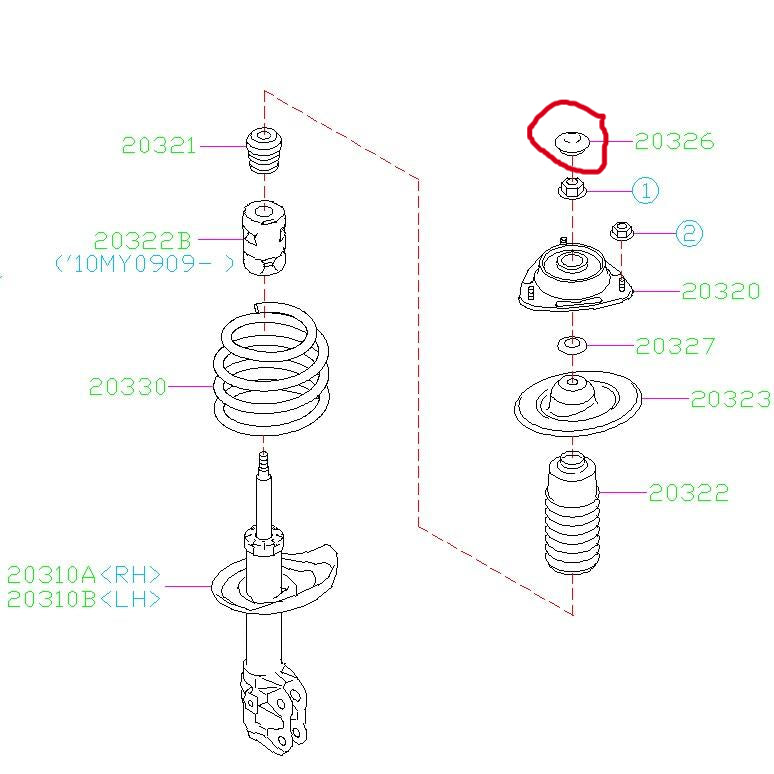 20321
20322B
('10MY0909- )
20330
20310A<RH>
20310B<LH>
20326
1
2
20320
20327
20323
20322