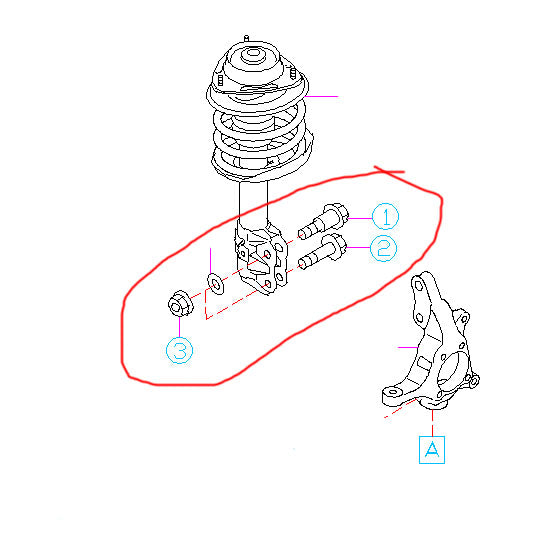 1
2
3
A