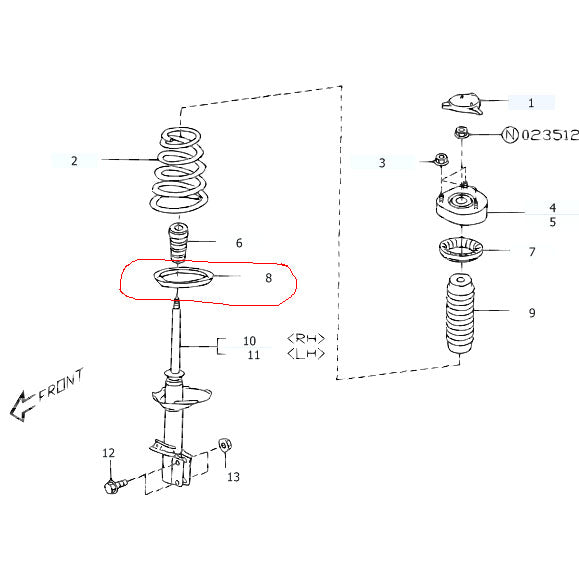 1
N 023512
2
3
4
5
6
7
8
9
10 <RH>
11 <LH>
FRONT
12
13