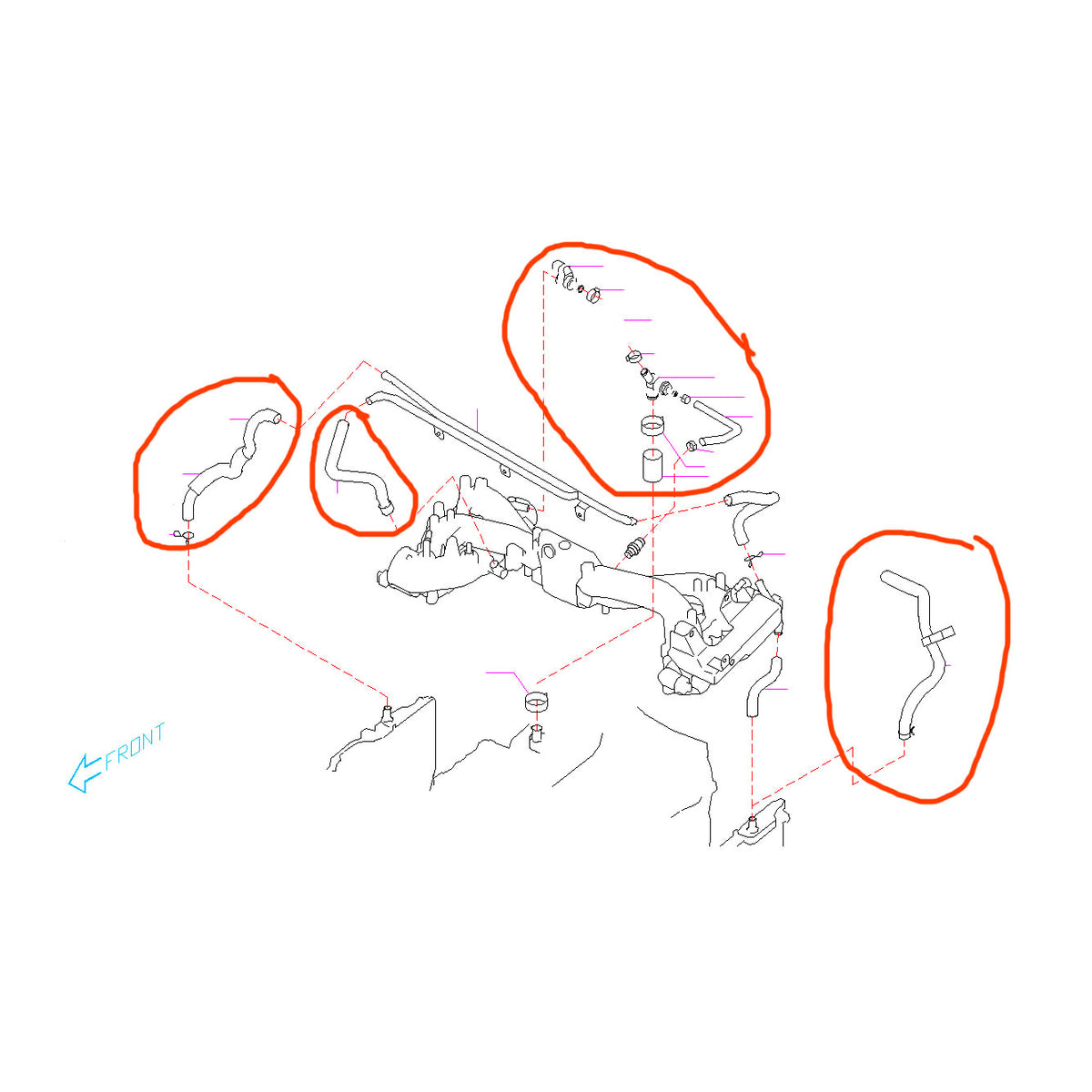 FRONT