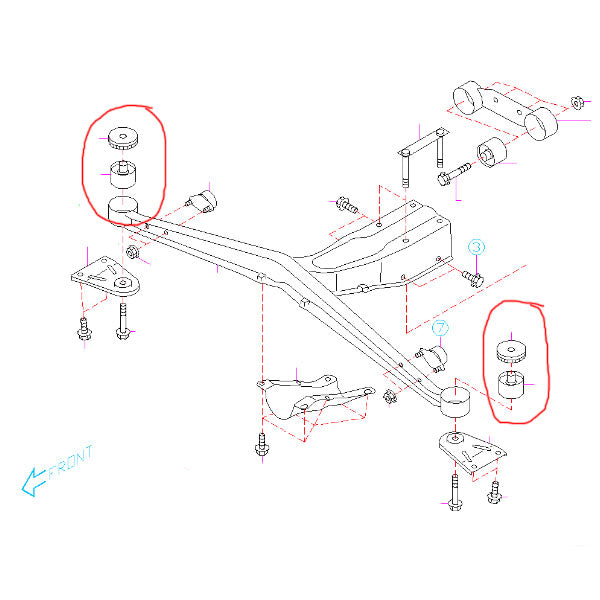 3

7

FRONT