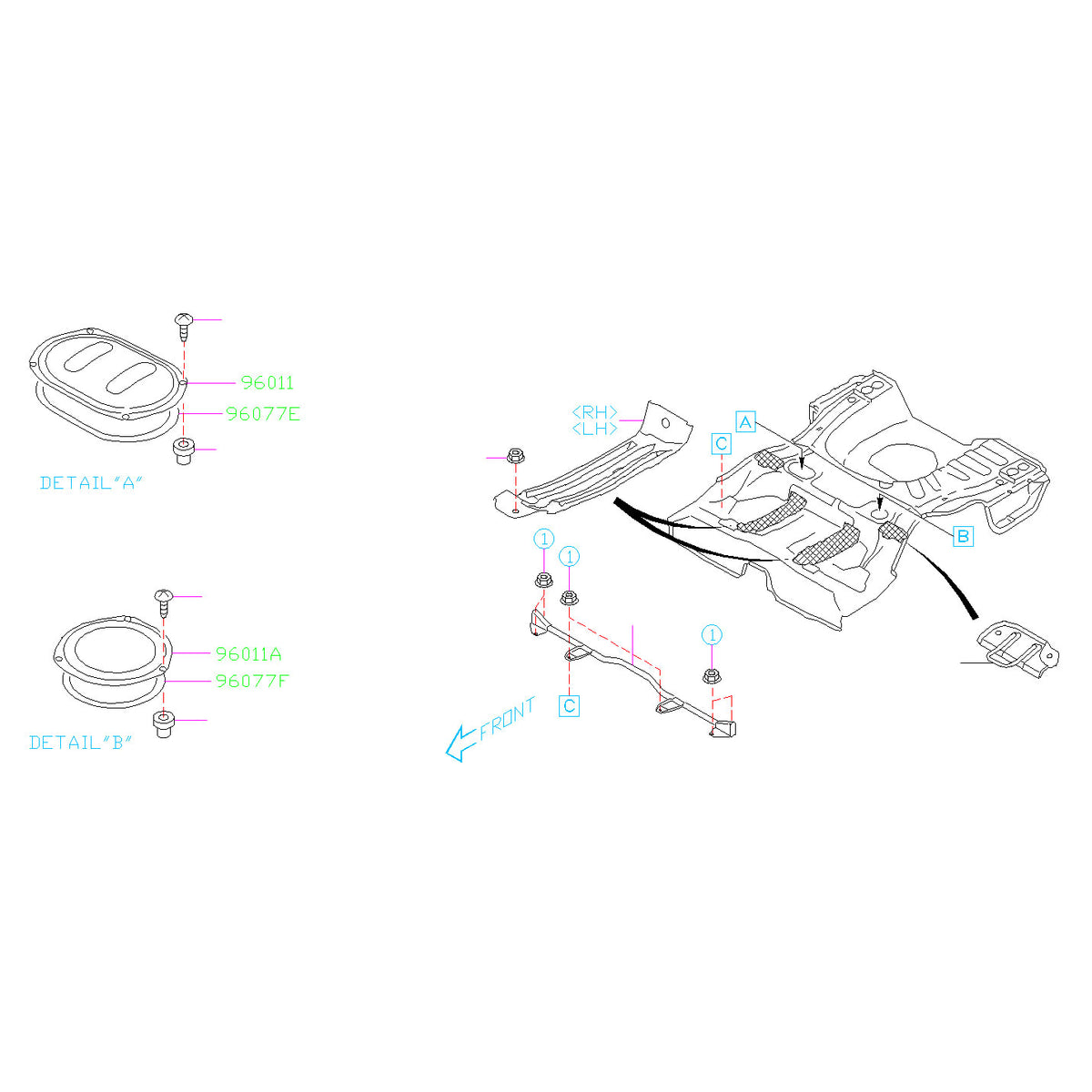 96011
96077E
DETAIL"A"

96011A
96077F
DETAIL"B"

<RH>
<LH>

A
C
B

1
1
1
C

FRONT