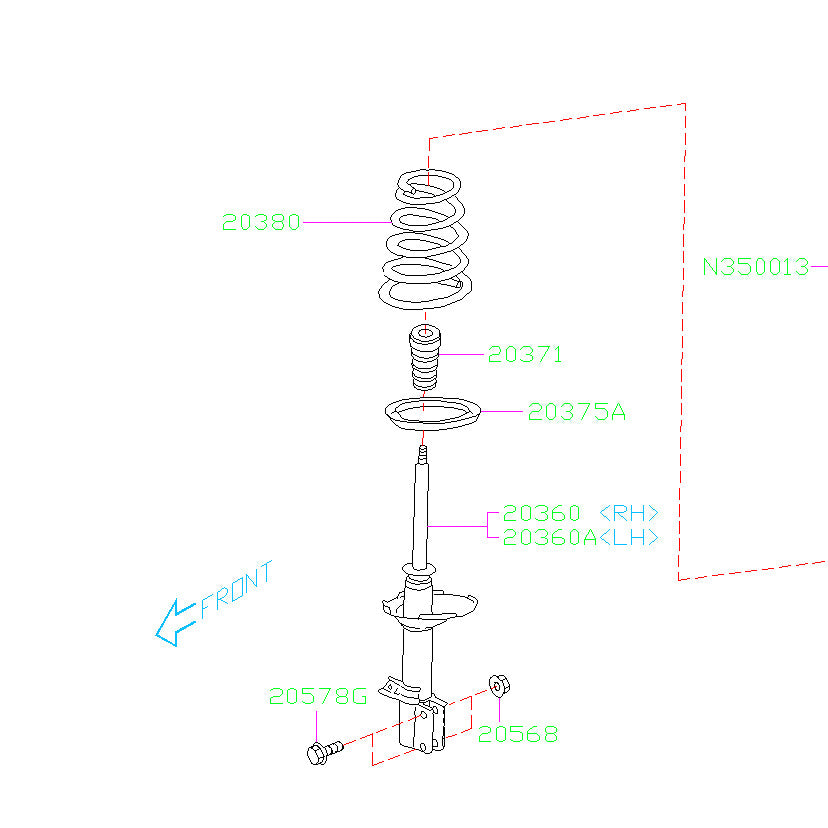 20380

N350013

20371

20375A

20360 <RH>
20360A<LH>

FRONT

20578G

20568