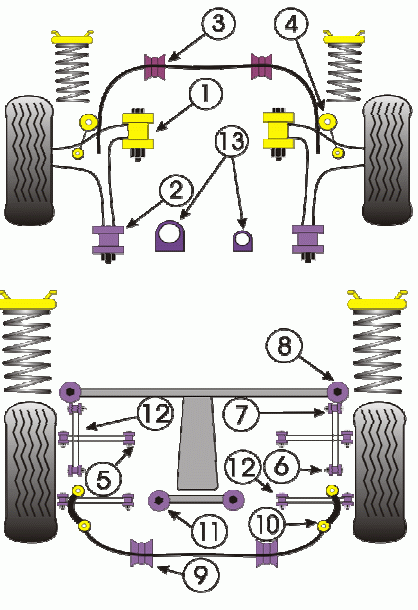 3
4
1
13
2
8
12
7
5
12
6
11
10
9